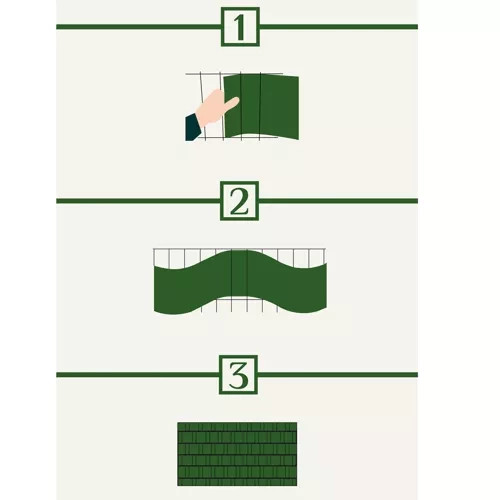 1

2

3