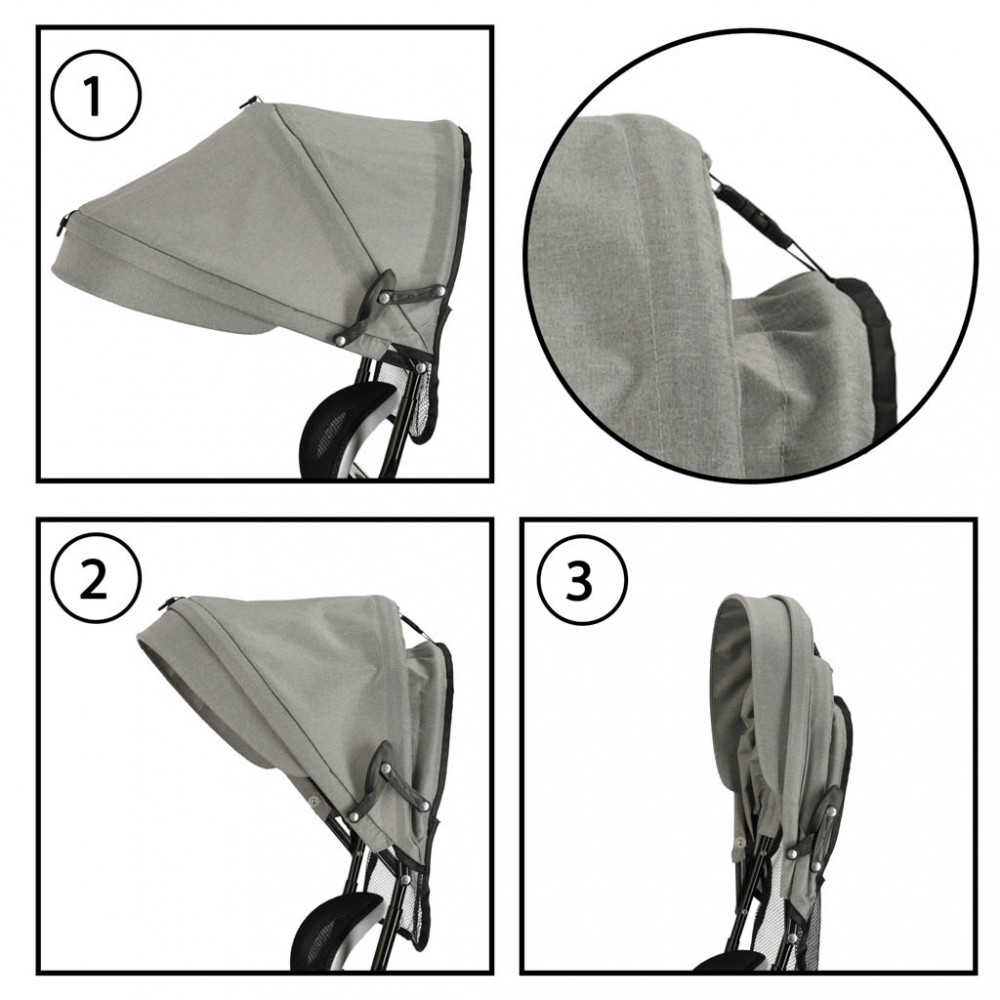 1

2

3